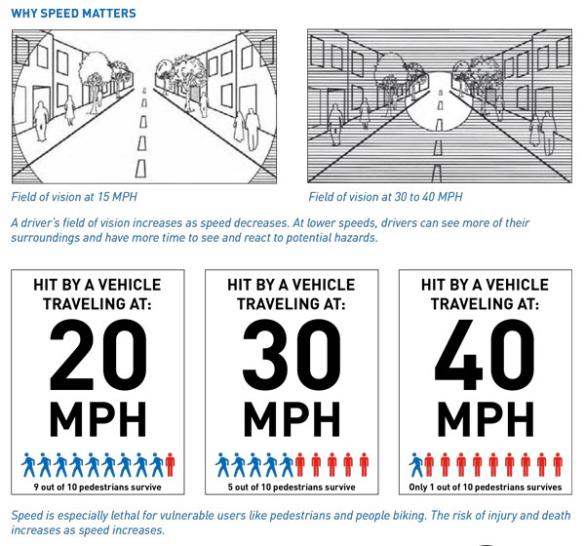 WHY SPEED MATTERS

Field of vision at 15 MPH

Field of vision at 30 to 40 MPH

A driver's field of vision increases as speed decreases. At lower speeds, drivers can see more of their surroundings and have more time to see and react to potential hazards.

HIT BY A VEHICLE TRAVELING AT: 20 MPH

9 out of 10 pedestrians survive

HIT BY A VEHICLE TRAVELING AT: 30 MPH

5 out of 10 pedestrians survive

HIT BY A VEHICLE TRAVELING AT: 40 MPH

Only 1 out of 10 pedestrians survives

Speed is especially lethal for vulnerable users like pedestrians and people biking. The risk of injury and death increases as speed increases.