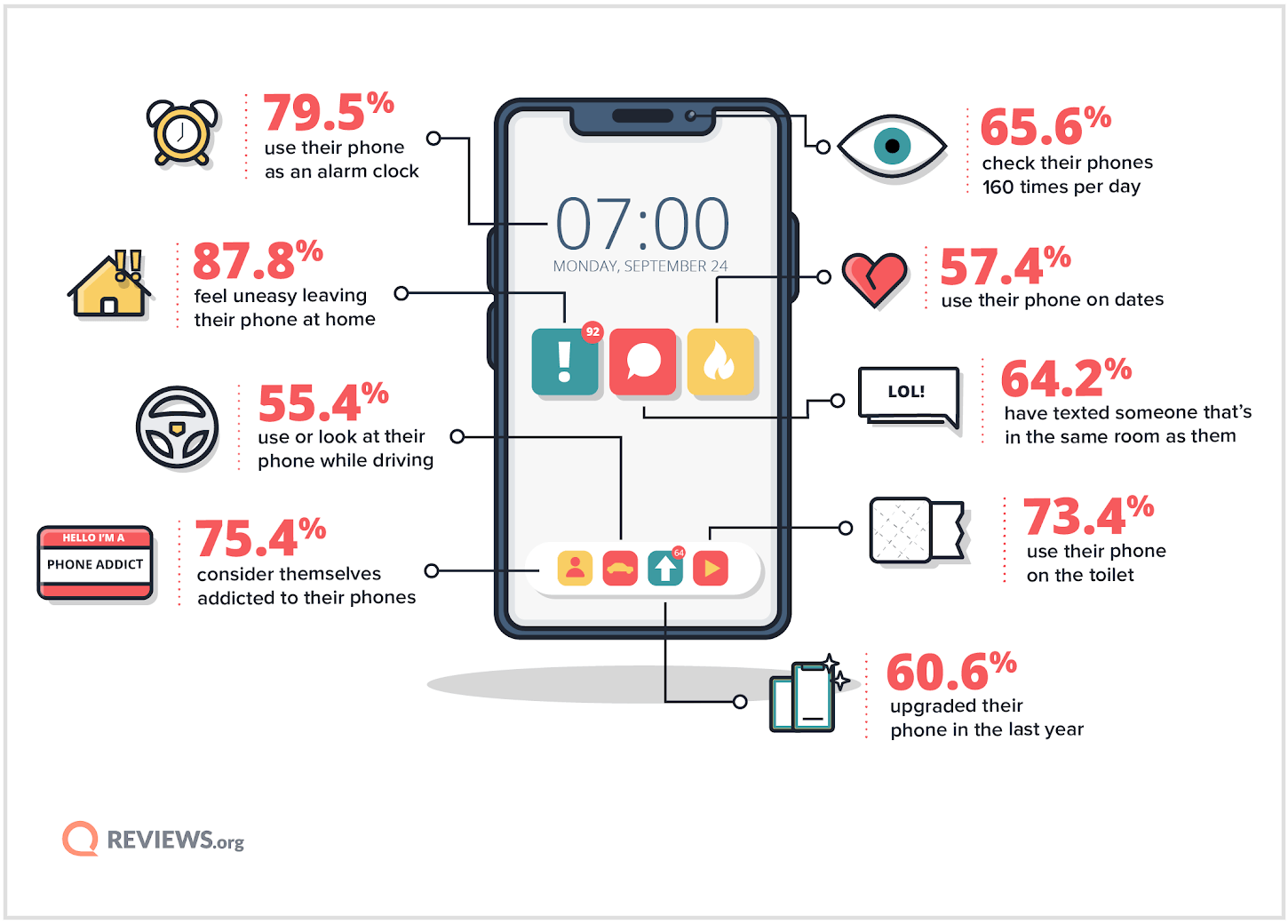 79.5%
use their phone as an alarm clock

87.8%
feel uneasy leaving their phone at home

55.4%
use or look at their phone while driving

HELLO I'M A
PHONE ADDICT

75.4%
consider themselves addicted to their phones

07:00
MONDAY, SEPTEMBER 24

92

64

65.6%
check their phones 160 times per day

57.4%
use their phone on dates

LOL!

64.2%
have texted someone that's in the same room as them

73.4%
use their phone on the toilet

60.6%
upgraded their phone in the last year

REVIEWS.org